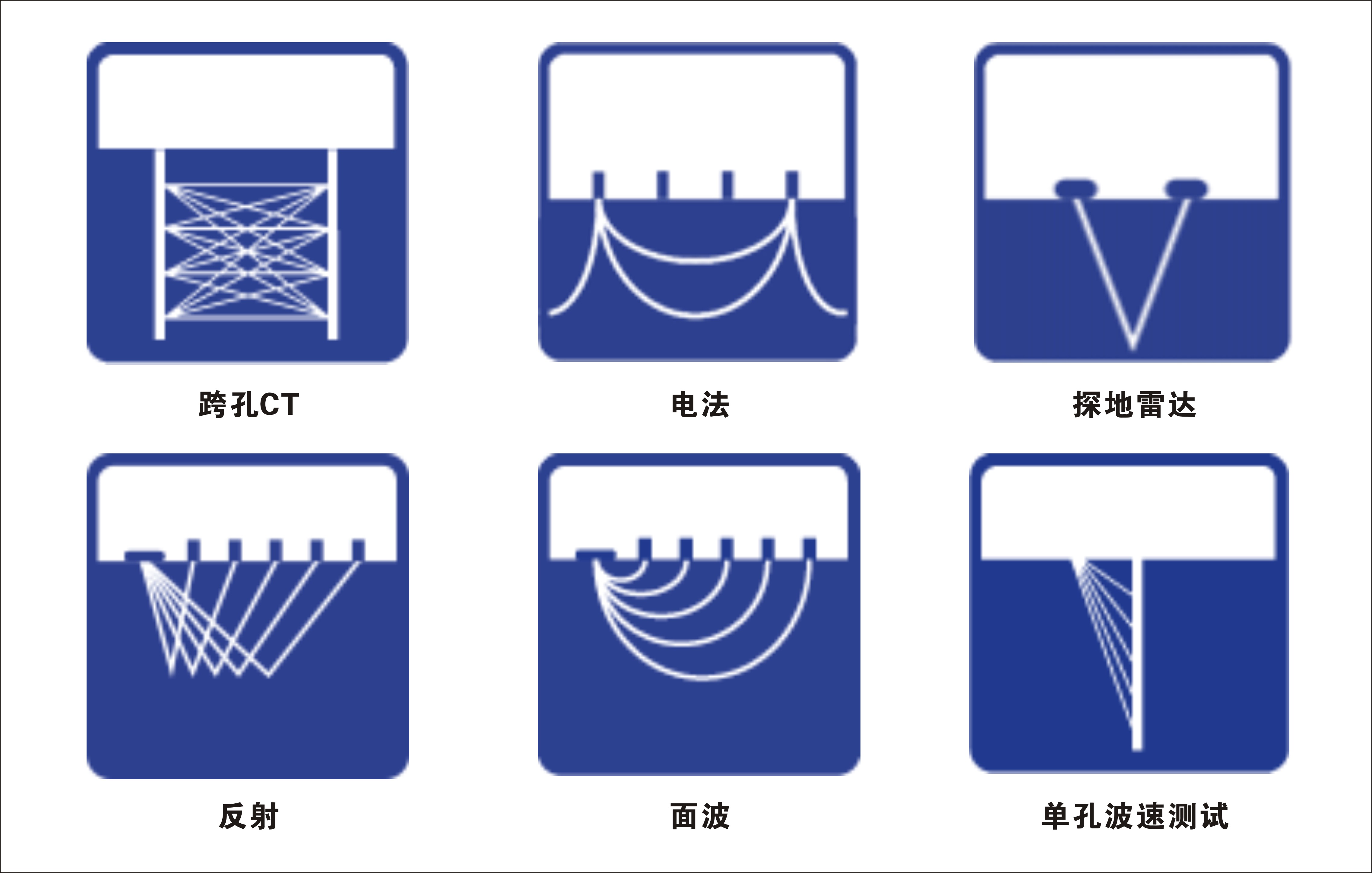 跨孔CT

电法

探地雷达

反射

面波

单孔波速测试